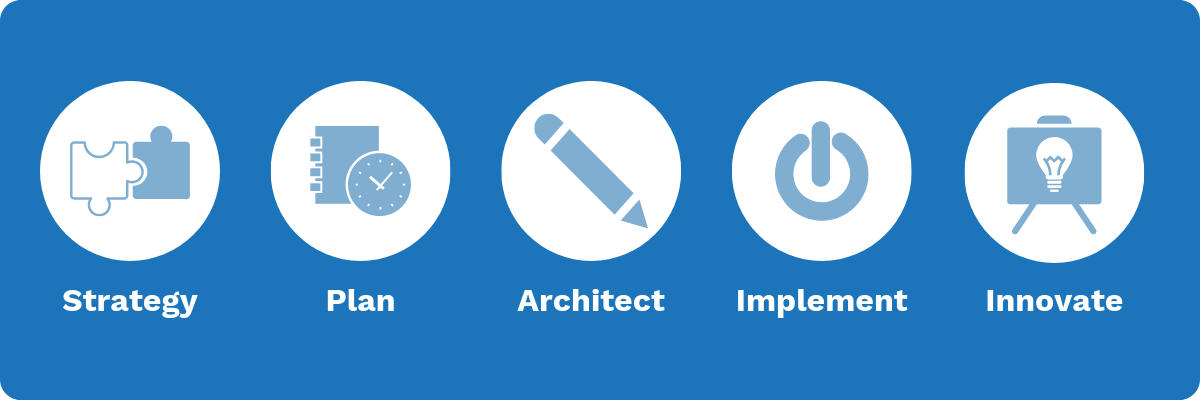 Strategy

Plan

Architect

Implement

Innovate